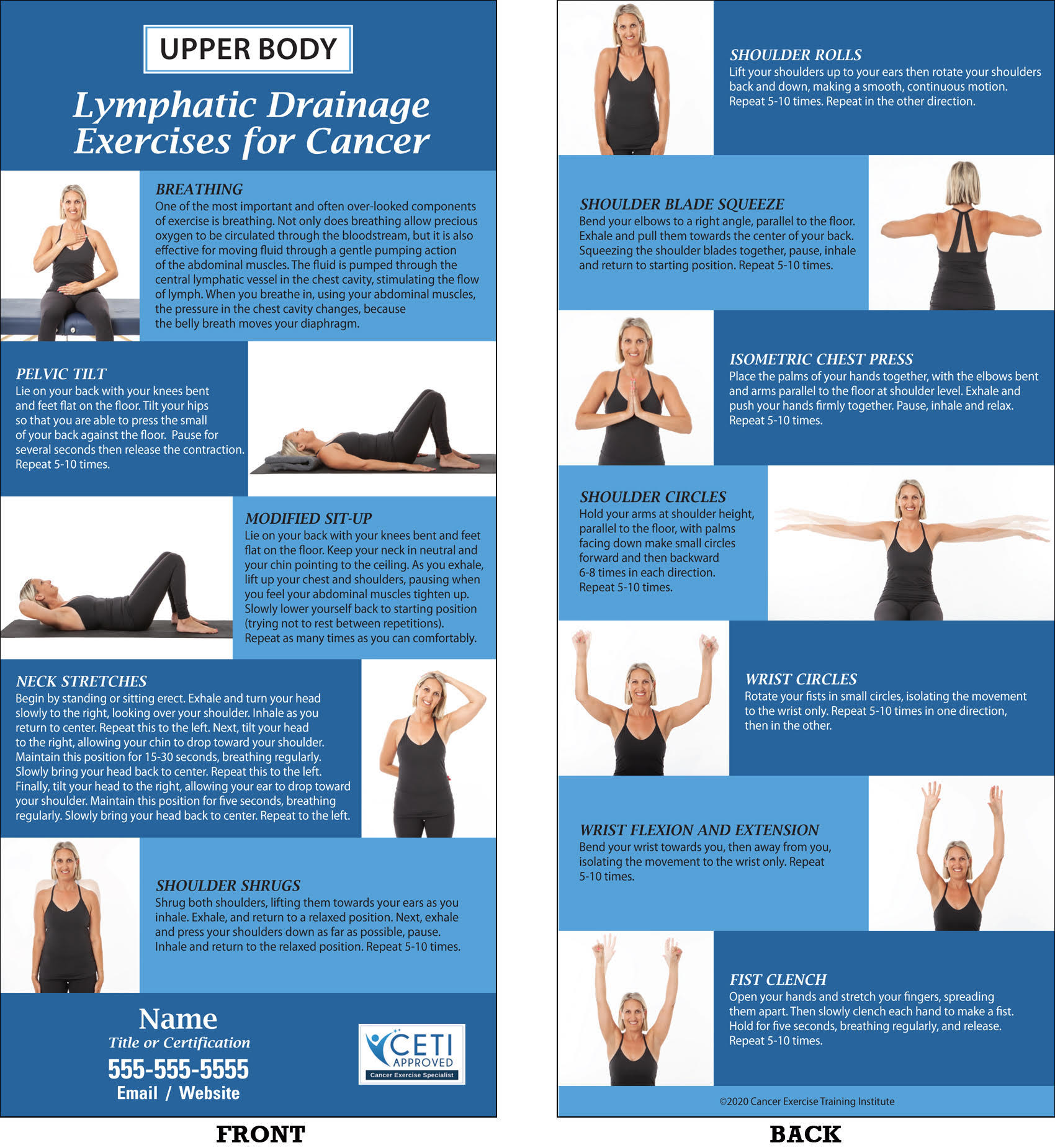 UPPER BODY

Lymphatic Drainage Exercises for Cancer

BREATHING
One of the most important and often over-looked components of exercise is breathing. Not only does breathing allow precious oxygen to be circulated through the bloodstream, but it is also effective for moving fluid through a gentle pumping action of the abdominal muscles. The fluid is pumped through the central lymphatic vessel in the chest cavity, stimulating the flow of lymph. When you breathe in, using your abdominal muscles, the pressure in the chest cavity changes, because the belly breath moves your diaphragm.

PELVIC TILT
Lie on your back with your knees bent and feet flat on the floor. Tilt your hips so that you are able to press the small of your back against the floor. Pause for several seconds then release the contraction. Repeat 5-10 times.

MODIFIED SIT-UP
Lie on your back with your knees bent and feet flat on the floor. Keep your neck in neutral and your chin pointing to the ceiling. As you exhale, lift up your chest and shoulders, pausing when you feel your abdominal muscles tighten up. Slowly lower yourself back to starting position (trying not to rest between repetitions). Repeat as many times as you can comfortably.

NECK STRETCHES
Begin by standing or sitting erect. Exhale and turn your head slowly to the right, looking over your shoulder. Inhale as you return to center. Repeat this to the left. Next, tilt your head to the right, allowing your chin to drop toward your shoulder. Maintain this position for 15-30 seconds, breathing regularly. Slowly bring your head back to center. Repeat this to the left. Finally, tilt your head to the right, allowing your ear to drop toward your shoulder. Maintain this position for five seconds, breathing regularly. Slowly bring your head back to center. Repeat to the left.

SHOULDER SHRUGS
Shrug both shoulders, lifting them towards your ears as you inhale. Exhale, and return to a relaxed position. Next, exhale and press your shoulders down as far as possible, pause. Inhale and return to the relaxed position. Repeat 5-10 times.

Name
Title or Certification
555-555-5555
Email / Website

CETI APPROVED
Cancer Exercise Specialist

FRONT

SHOULDER ROLLS
Lift your shoulders up to your ears then rotate your shoulders back and down, making a smooth, continuous motion. Repeat 5-10 times. Repeat in the other direction.

SHOULDER BLADE SQUEEZE
Bend your elbows to a right angle, parallel to the floor. Exhale and pull them towards the center of your back. Squeezing the shoulder blades together, pause, inhale and return to starting position. Repeat 5-10 times.

ISOMETRIC CHEST PRESS
Place the palms of your hands together, with the elbows bent and arms parallel to the floor at shoulder level. Exhale and push your hands firmly together. Pause, inhale and relax. Repeat 5-10 times.

SHOULDER CIRCLES
Hold your arms at shoulder height, parallel to the floor, with palms facing down make small circles forward and then backward 6-8 times in each direction. Repeat 5-10 times.

WRIST CIRCLES
Rotate your fists in small circles, isolating the movement to the wrist only. Repeat 5-10 times in one direction, then in the other.

WRIST FLEXION AND EXTENSION
Bend your wrist towards you, then away from you, isolating the movement to the wrist only. Repeat 5-10 times.

FIST CLENCH
Open your hands and stretch your fingers, spreading them apart. Then slowly clench each hand to make a fist. Hold for five seconds, breathing regularly, and release. Repeat 5-10 times.

©2020 Cancer Exercise Training Institute

BACK